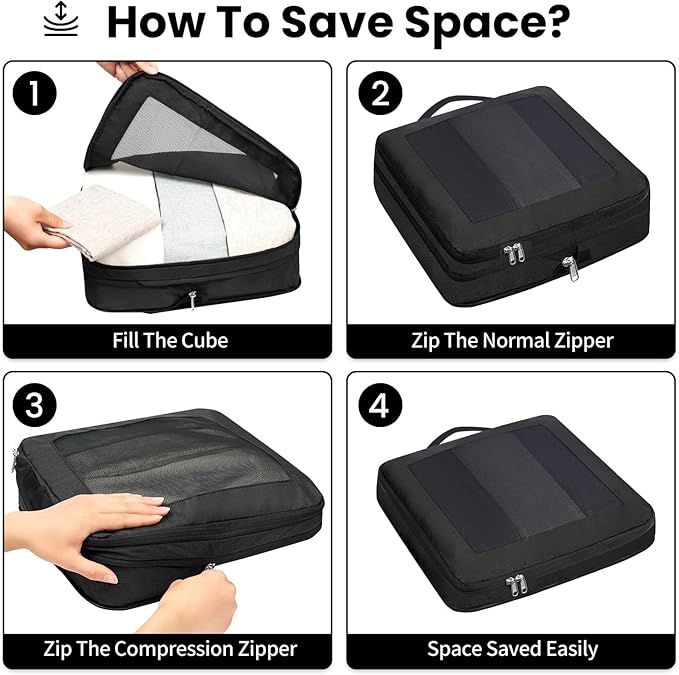 How To Save Space?

1

Fill The Cube

2

Zip The Normal Zipper

3

Zip The Compression Zipper

4

Space Saved Easily