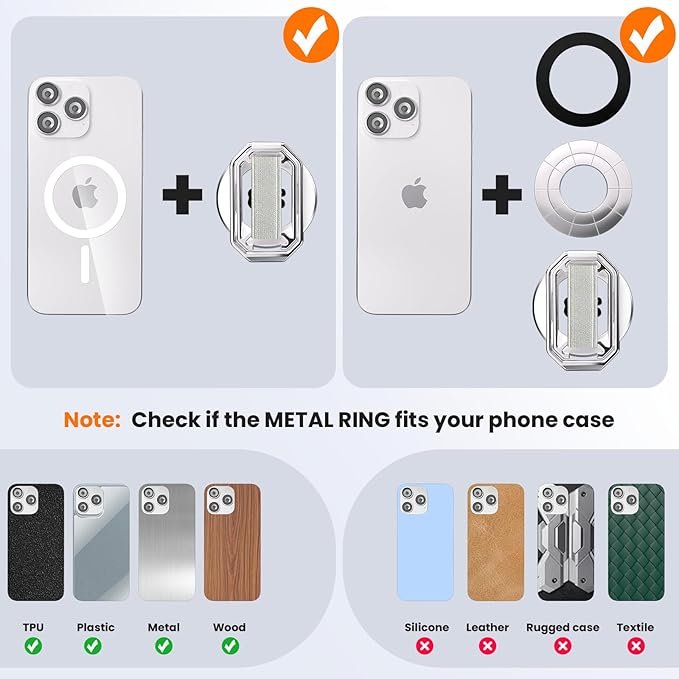 Note: Check if the METAL RING fits your phone case

TPU
Plastic
Metal
Wood

Silicone
Leather
Rugged case
Textile