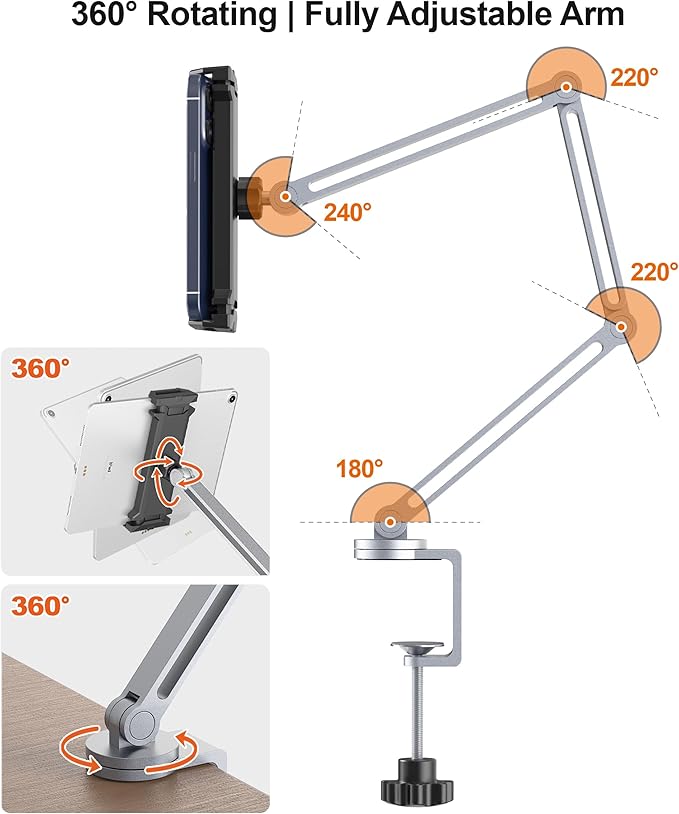 360° Rotating | Fully Adjustable Arm

220°

240°

220°

360°

180°

360°