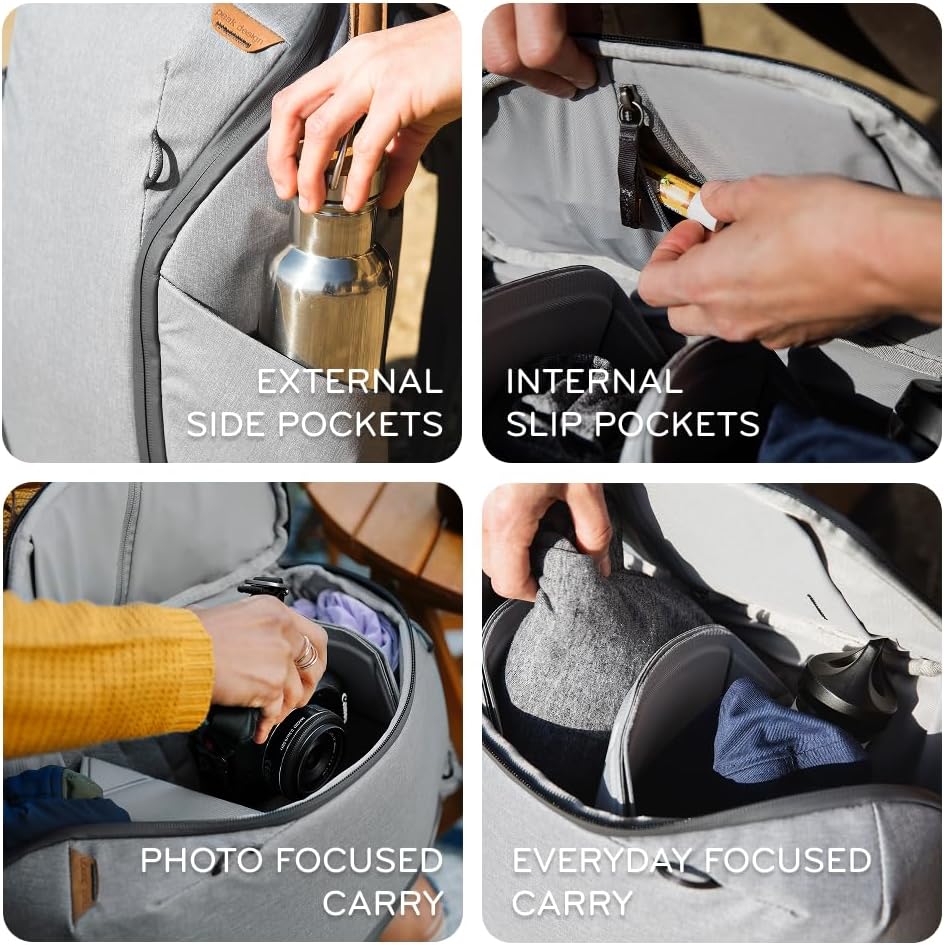 peak design

EXTERNAL SIDE POCKETS

INTERNAL SLIP POCKETS

PHOTO FOCUSED CARRY

EVERYDAY FOCUSED CARRY