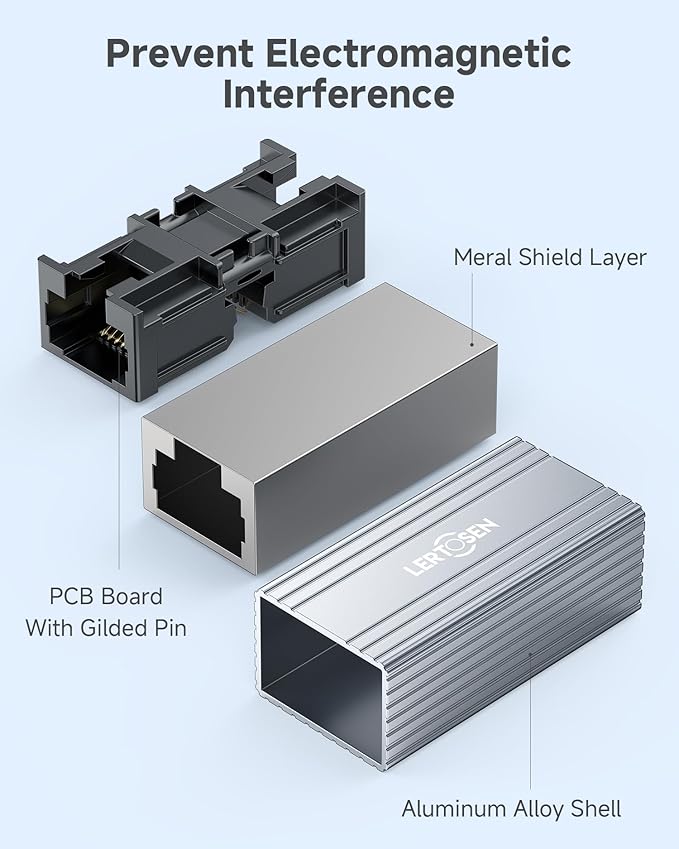 Prevent Electromagnetic Interference

Meral Shield Layer

LERTOSEN

PCB Board
With Gilded Pin

Aluminum Alloy Shell