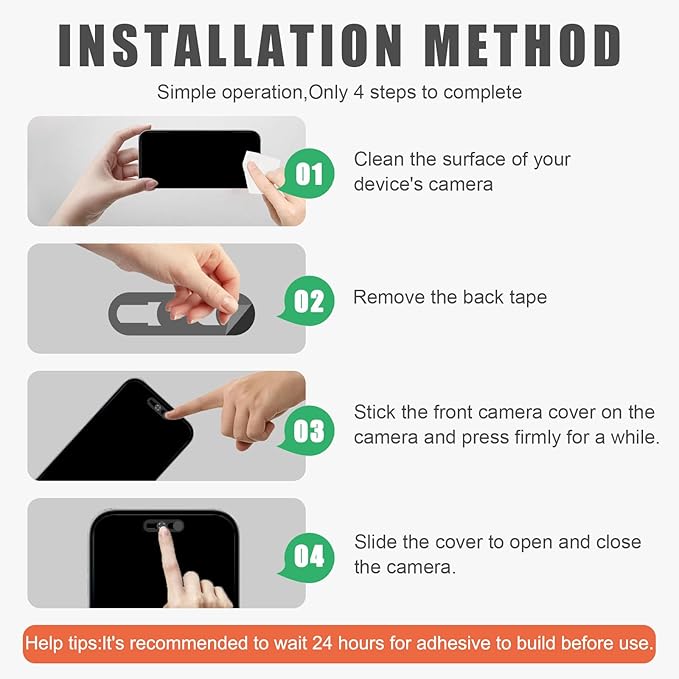 INSTALLATION METHOD

Simple operation,Only 4 steps to complete

01

Clean the surface of your device's camera

02

Remove the back tape

03

Stick the front camera cover on the camera and press firmly for a while.

04

Slide the cover to open and close the camera.

Help tips:It's recommended to wait 24 hours for adhesive to build before use.