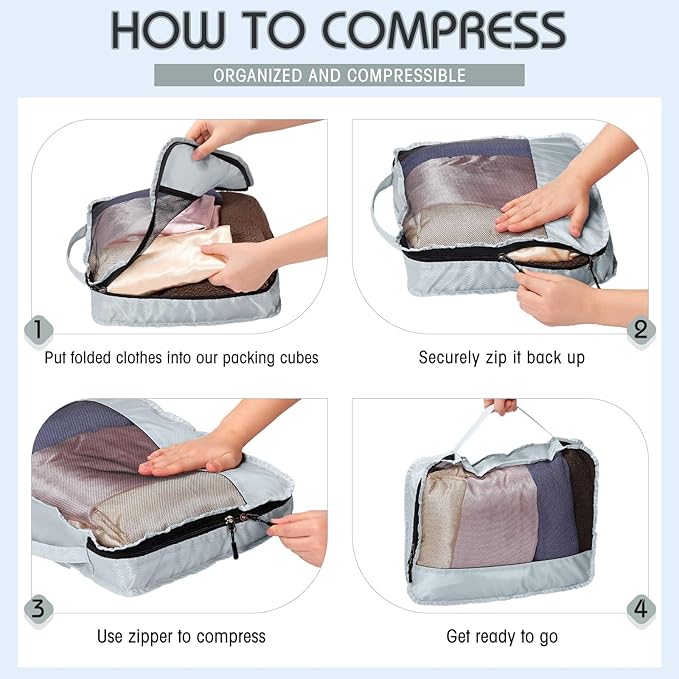 HOW TO COMPRESS

ORGANIZED AND COMPRESSIBLE

1

Put folded clothes into our packing cubes

2

Securely zip it back up

3

Use zipper to compress

4

Get ready to go