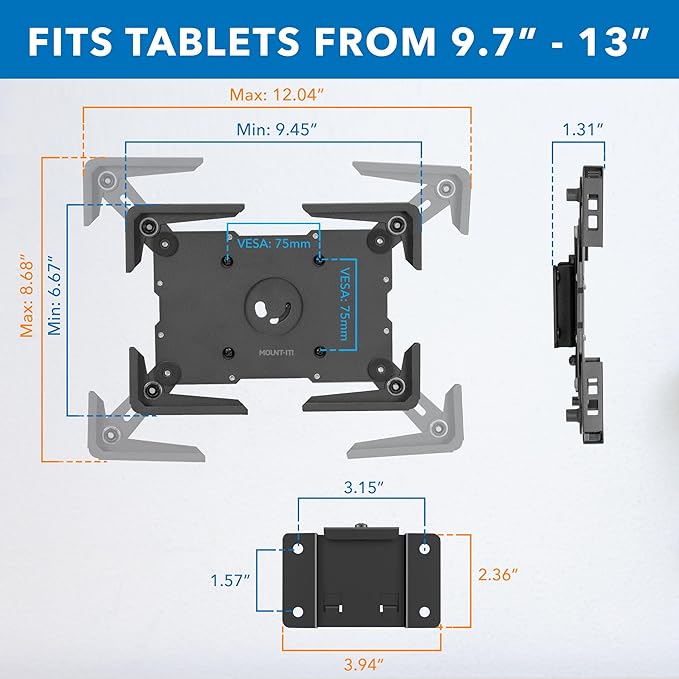 FITS TABLETS FROM 9.7″ - 13″

Max: 12.04″

Min: 9.45″

1.31″

Max: 8.68″

Min: 6.67″

VESA: 75mm

VESA: 75mm

MOUNT-IT!

3.15″

1.57″

2.36″

3.94″