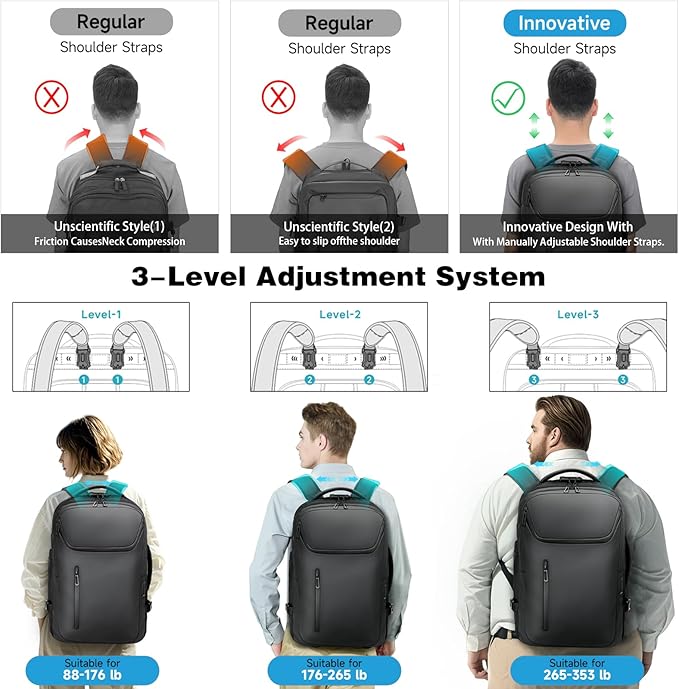 Regular
Shoulder Straps

Unscientific Style(1)
Friction CausesNeck Compression

Regular
Shoulder Straps

Unscientific Style(2)
Easy to slip offthe shoulder

Innovative
Shoulder Straps

Innovative Design With
With Manually Adjustable Shoulder Straps.

3-Level Adjustment System

Level-1

1 1

Level-2

2 2

Level-3

3 3

Suitable for
88-176 lb

Suitable for
176-265 lb

Suitable for
265-353 lb