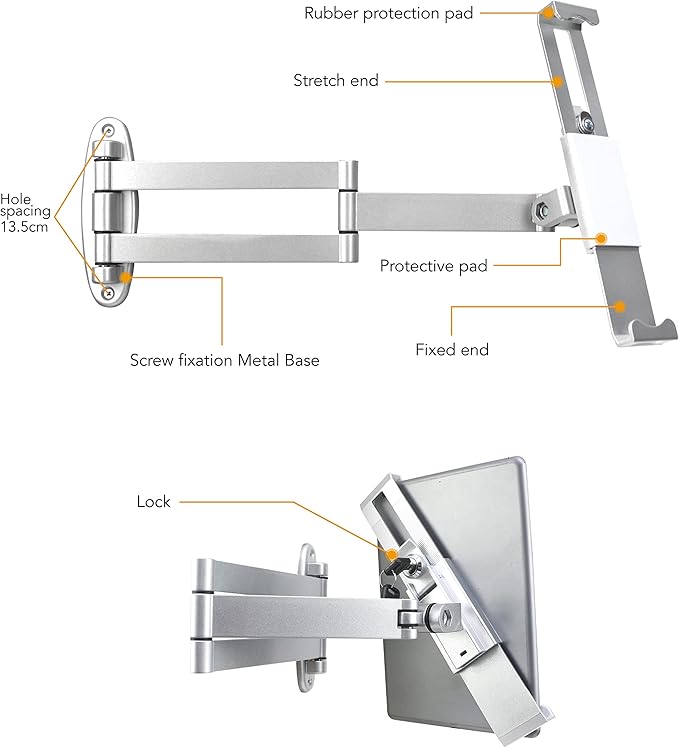 Rubber protection pad

Stretch end

Hole spacing 13.5cm

Protective pad

Fixed end

Screw fixation Metal Base

Lock