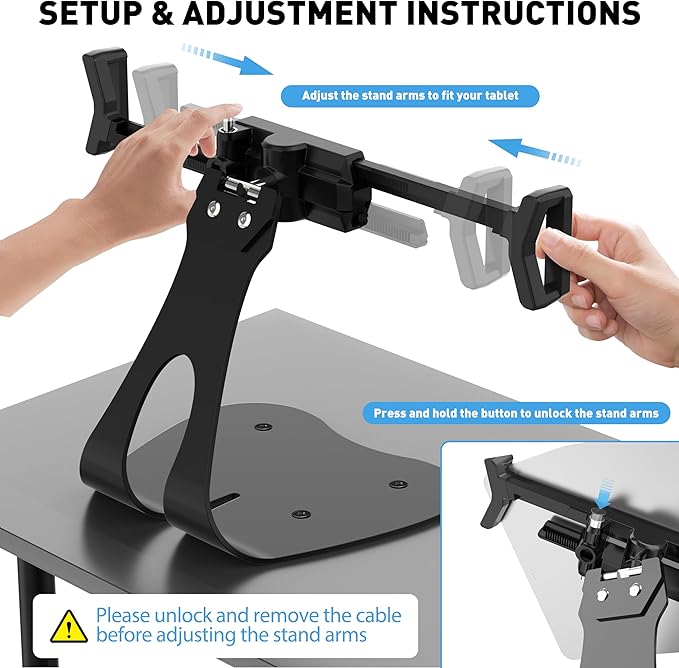 SETUP & ADJUSTMENT INSTRUCTIONS

Adjust the stand arms to fit your tablet

Press and hold the button to unlock the stand arms

Please unlock and remove the cable before adjusting the stand arms