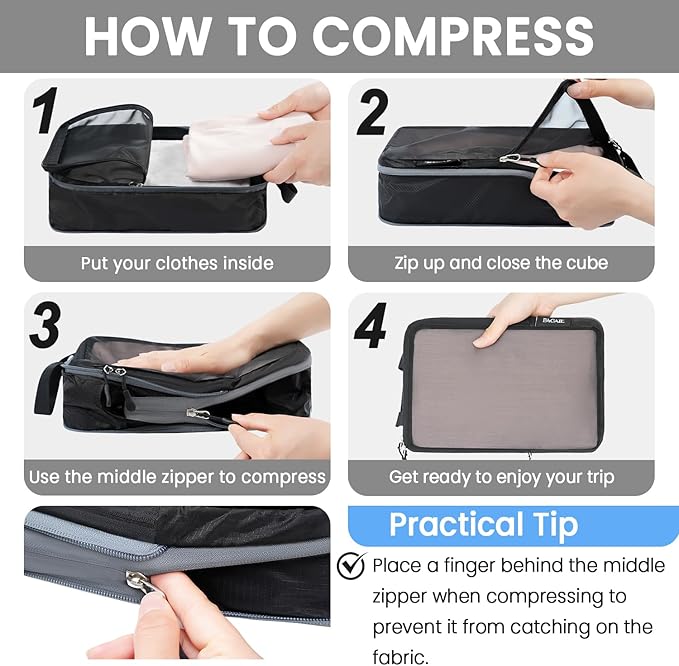 HOW TO COMPRESS

1

Put your clothes inside

2

Zip up and close the cube

3

Use the middle zipper to compress

4

BAGAIL

Get ready to enjoy your trip

Practical Tip

Place a finger behind the middle zipper when compressing to prevent it from catching on the fabric.