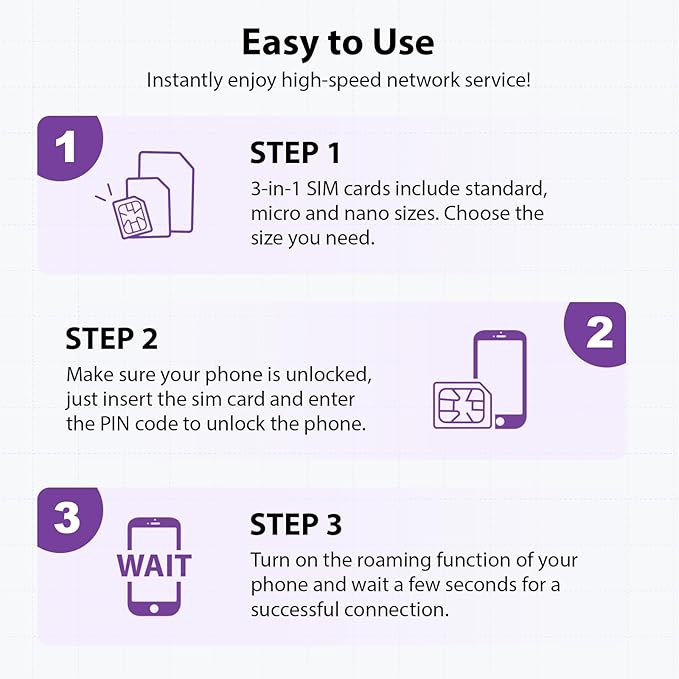 Easy to Use

Instantly enjoy high-speed network service!

1

STEP 1

3-in-1 SIM cards include standard, micro and nano sizes. Choose the size you need.

STEP 2

Make sure your phone is unlocked, just insert the sim card and enter the PIN code to unlock the phone.

2

3

WAIT

STEP 3

Turn on the roaming function of your phone and wait a few seconds for a successful connection.