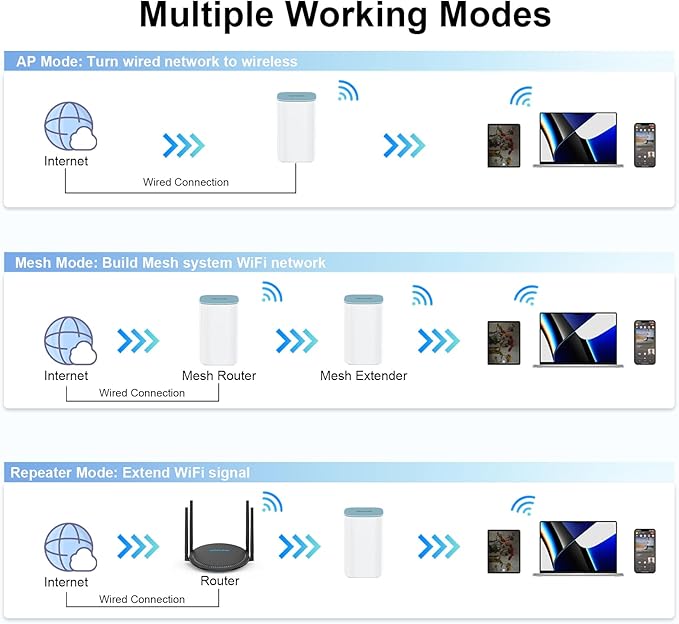 Multiple Working Modes

AP Mode: Turn wired network to wireless

Internet

Wired Connection

Mesh Mode: Build Mesh system WiFi network

Internet

Mesh Router

Mesh Extender

Wired Connection

Repeater Mode: Extend WiFi signal

Internet

Router

Wired Connection