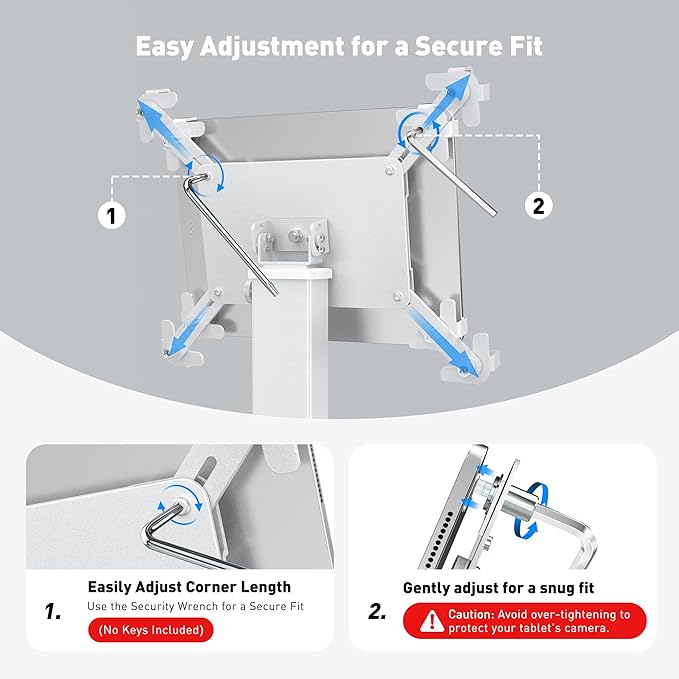 Easy Adjustment for a Secure Fit

1

2

1. Easily Adjust Corner Length

Use the Security Wrench for a Secure Fit

(No Keys Included)

2. Gently adjust for a snug fit

Caution: Avoid over-tightening to protect your tablet's camera.