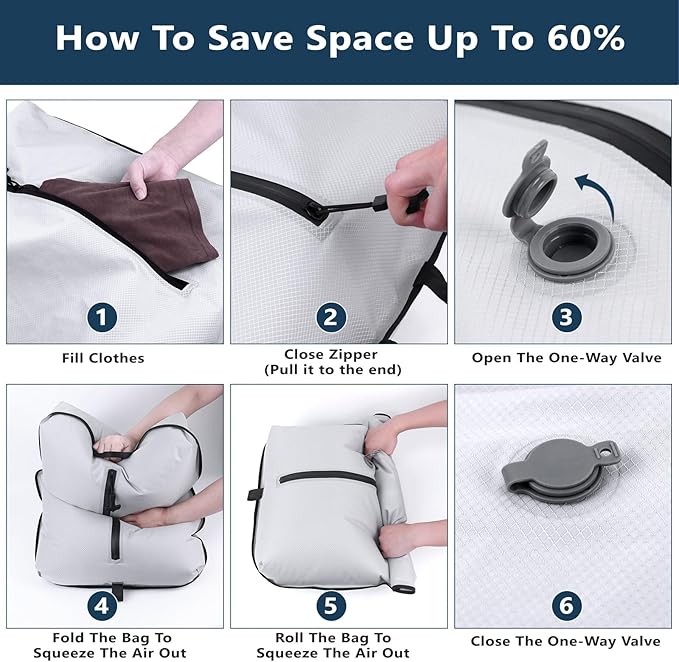 How To Save Space Up To 60%

1

Fill Clothes

2

Close Zipper
(Pull it to the end)

3

Open The One-Way Valve

4

Fold The Bag To Squeeze The Air Out

5

Roll The Bag To Squeeze The Air Out

6

Close The One-Way Valve