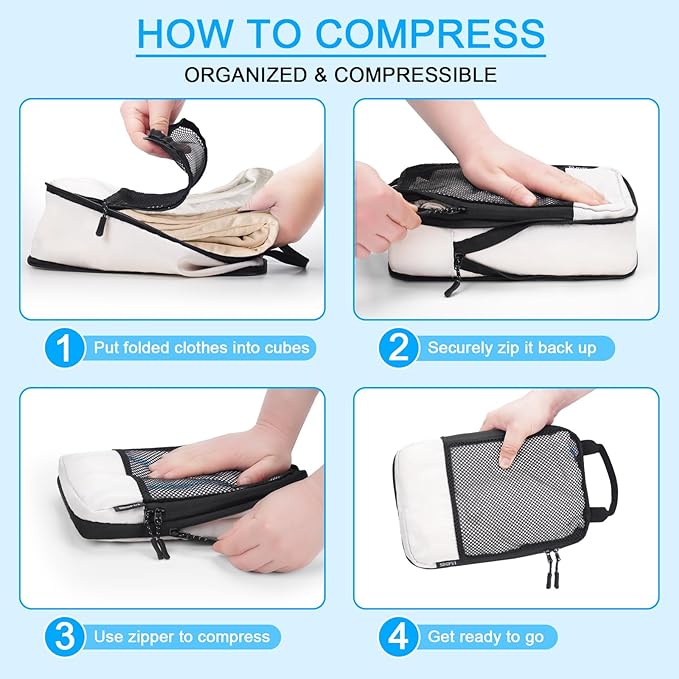 HOW TO COMPRESS
ORGANIZED & COMPRESSIBLE

1 Put folded clothes into cubes

2 Securely zip it back up

3 Use zipper to compress

4 Get ready to go