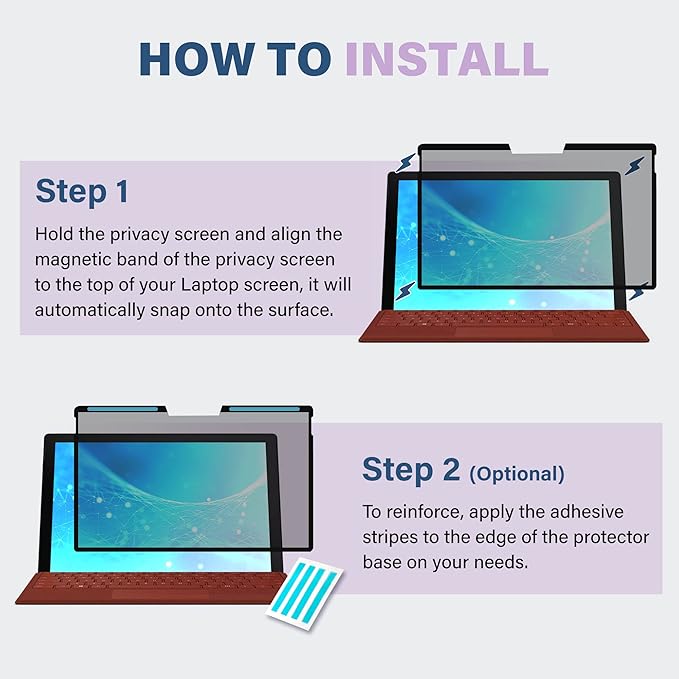 HOW TO INSTALL

Step 1

Hold the privacy screen and align the magnetic band of the privacy screen to the top of your Laptop screen, it will automatically snap onto the surface.

Step 2 (Optional)

To reinforce, apply the adhesive stripes to the edge of the protector base on your needs.