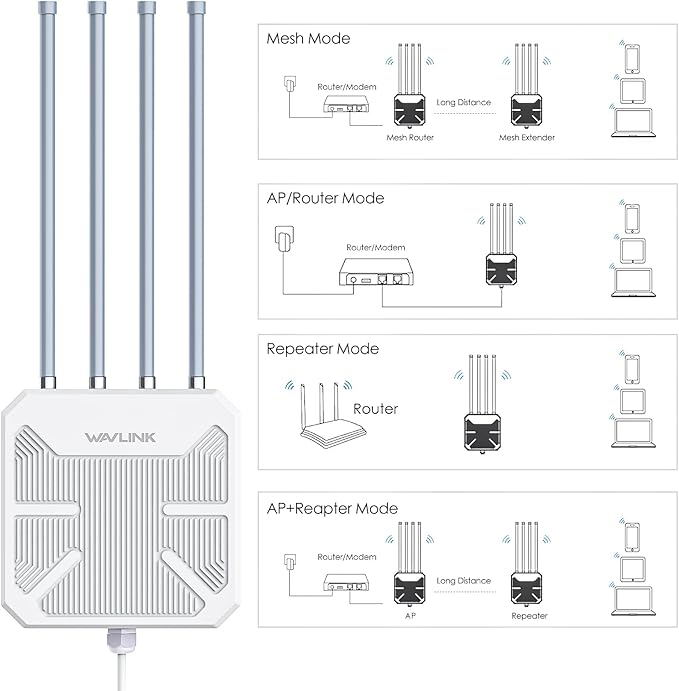 WAVLINK

Mesh Mode

Router/Modem

Long Distance

Mesh Router

Mesh Extender

AP/Router Mode

Router/Modem

Repeater Mode

Router

AP+Reapter Mode

Router/Modem

Long Distance

AP

Repeater