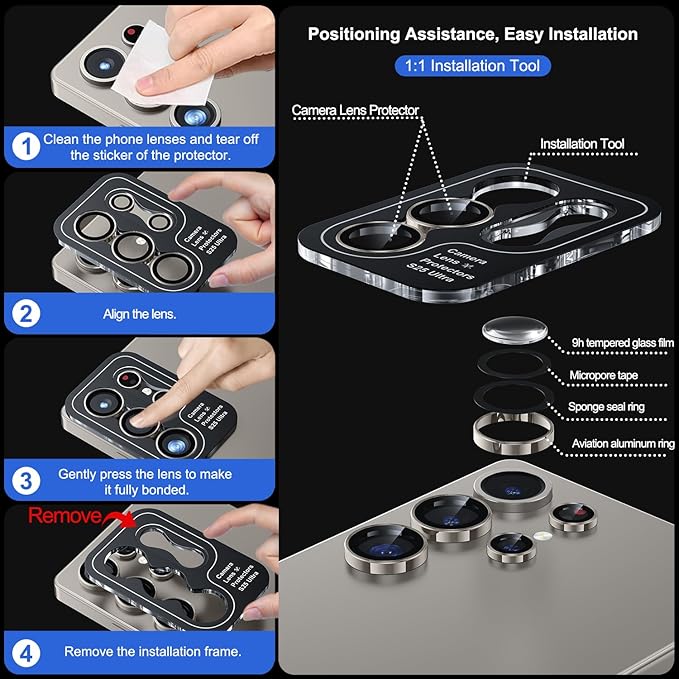 1 Clean the phone lenses and tear off the sticker of the protector.

Camera Lens Protectors S25 Ultra

2 Align the lens.

Camera Lens Protectors S25 Ultra

3 Gently press the lens to make it fully bonded.

Remove

Camera Lens Protectors S25 Ultra

4 Remove the installation frame.

Positioning Assistance, Easy Installation

1:1 Installation Tool

Camera Lens Protector

Installation Tool

Camera Lens Protectors S25 Ultra

9h tempered glass film

Micropore tape

Sponge seal ring

Aviation aluminum ring