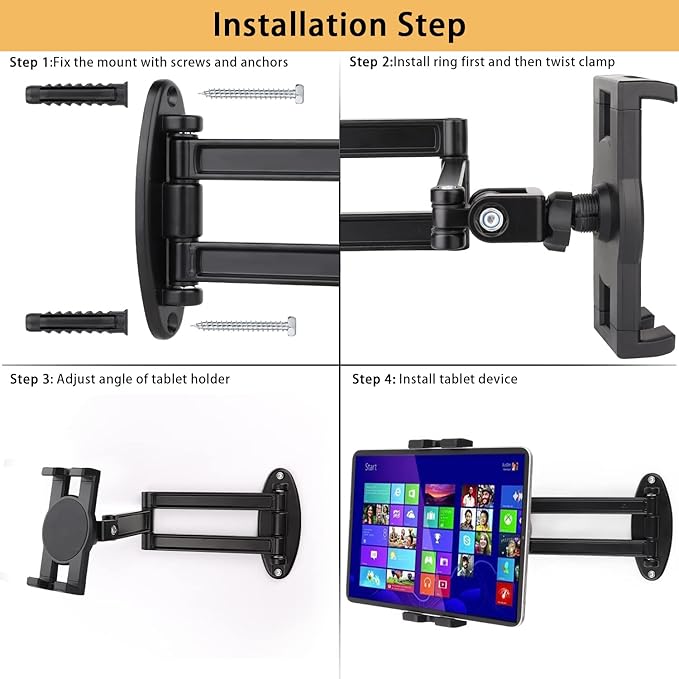 Installation Step

Step 1:Fix the mount with screws and anchors

Step 2:Install ring first and then twist clamp

Step 3: Adjust angle of tablet holder

Step 4: Install tablet device

Start