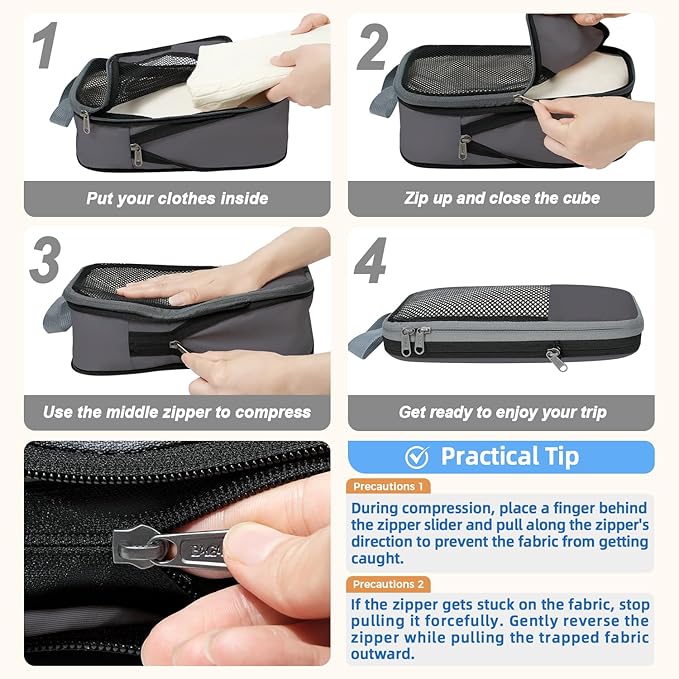 1

Put your clothes inside

2

Zip up and close the cube

3

Use the middle zipper to compress

4

Get ready to enjoy your trip

Practical Tip

Precautions 1

During compression, place a finger behind the zipper slider and pull along the zipper's direction to prevent the fabric from getting caught.

Precautions 2

If the zipper gets stuck on the fabric, stop pulling it forcefully. Gently reverse the zipper while pulling the trapped fabric outward.