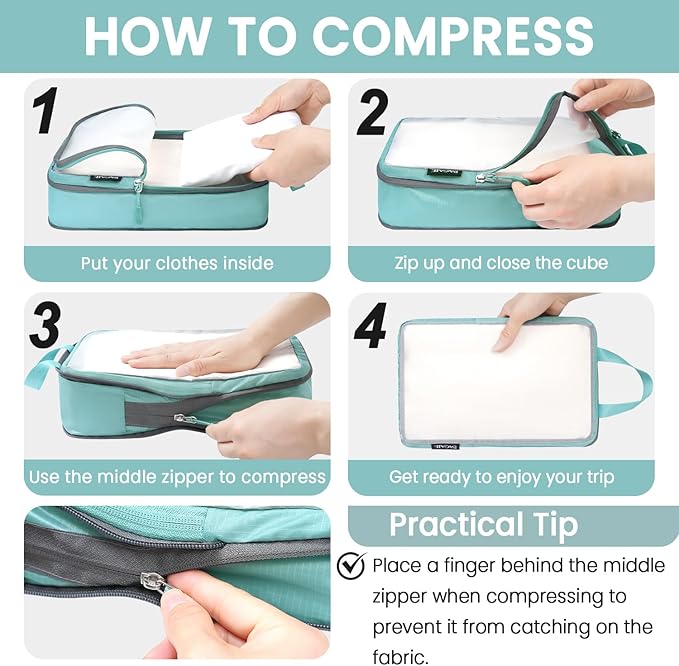 HOW TO COMPRESS

1
Put your clothes inside

2
Zip up and close the cube

3
Use the middle zipper to compress

4
Get ready to enjoy your trip

Practical Tip

Place a finger behind the middle zipper when compressing to prevent it from catching on the fabric.