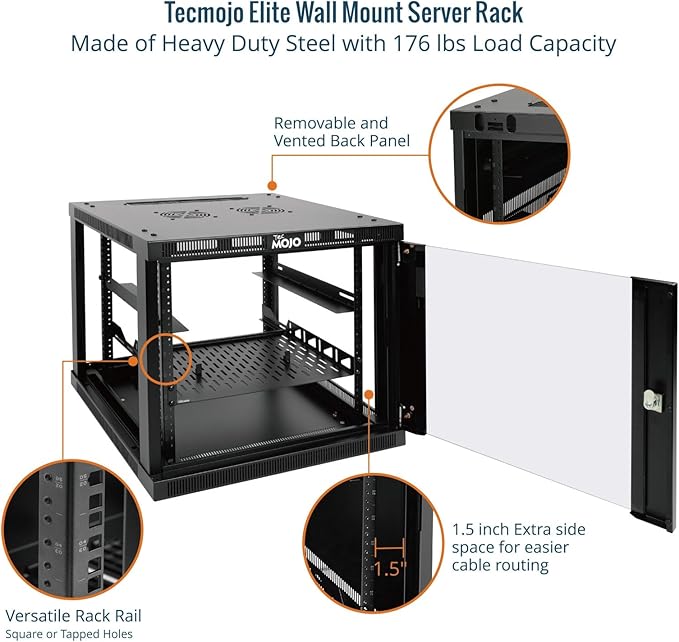 Tecmojo Elite Wall Mount Server Rack
Made of Heavy Duty Steel with 176 lbs Load Capacity

Removable and Vented Back Panel

Tec MOJO

1.5"

1.5 inch Extra side space for easier cable routing

Versatile Rack Rail
Square or Tapped Holes