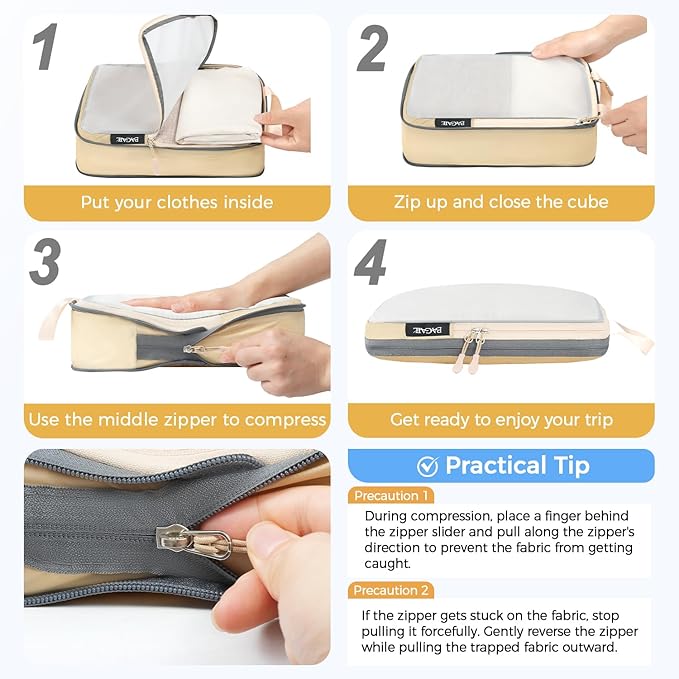 1

BAGAIL

Put your clothes inside

2

BAGAIL

Zip up and close the cube

3

Use the middle zipper to compress

4

BAGAIL

Get ready to enjoy your trip

Practical Tip

Precaution 1

During compression, place a finger behind the zipper slider and pull along the zipper's direction to prevent the fabric from getting caught.

Precaution 2

If the zipper gets stuck on the fabric, stop pulling it forcefully. Gently reverse the zipper while pulling the trapped fabric outward.