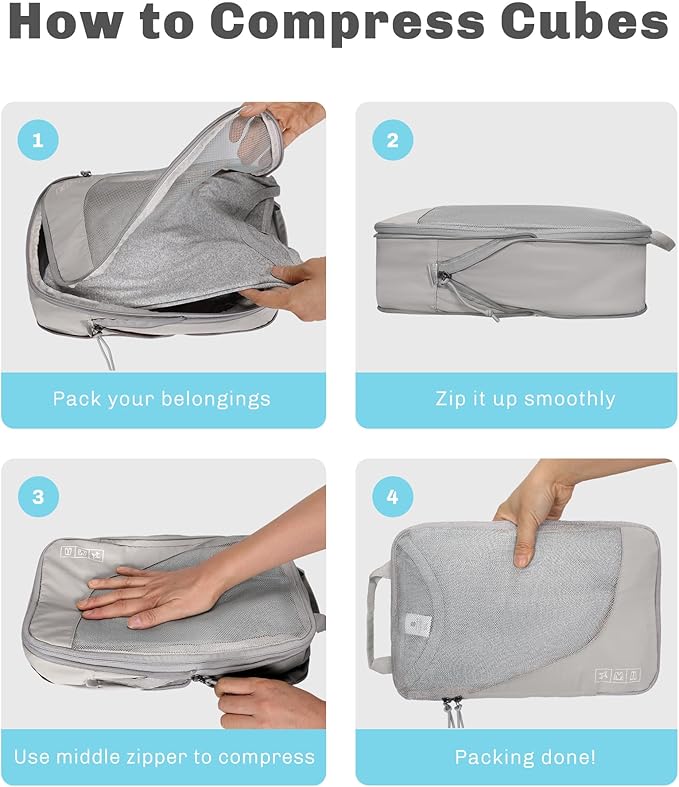 How to Compress Cubes

1

Pack your belongings

2

Zip it up smoothly

3

Use middle zipper to compress

4

Packing done!