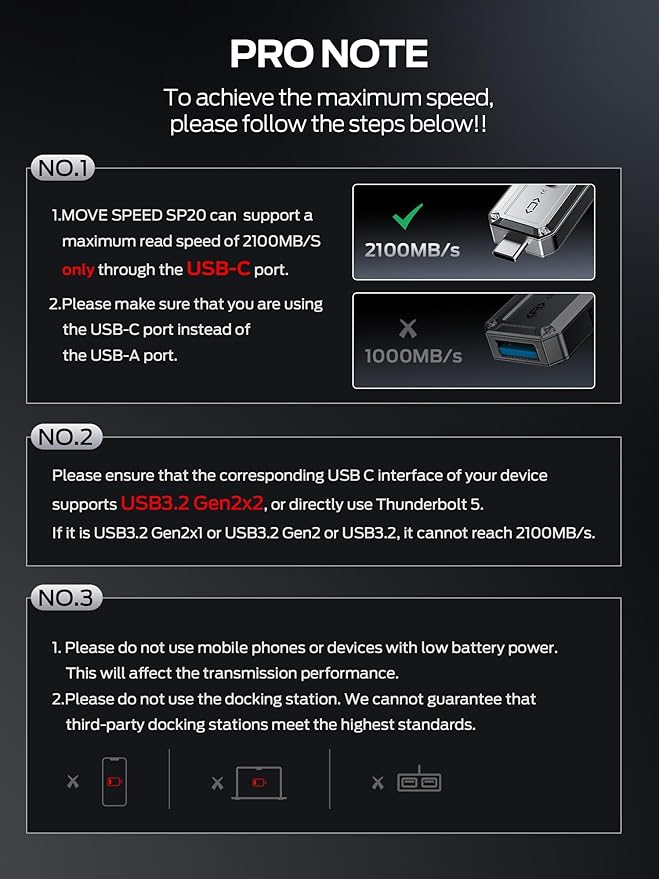 PRO NOTE

To achieve the maximum speed, please follow the steps below!!

NO.1

1.MOVE SPEED SP20 can support a maximum read speed of 2100MB/S only through the USB-C port.

2.Please make sure that you are using the USB-C port instead of the USB-A port.

2100MB/s

1000MB/s

NO.2

Please ensure that the corresponding USB C interface of your device supports USB3.2 Gen2x2, or directly use Thunderbolt 5.
If it is USB3.2 Gen2x1 or USB3.2 Gen2 or USB3.2, it cannot reach 2100MB/s.

NO.3

1. Please do not use mobile phones or devices with low battery power. This will affect the transmission performance.
2.Please do not use the docking station. We cannot guarantee that third-party docking stations meet the highest standards.