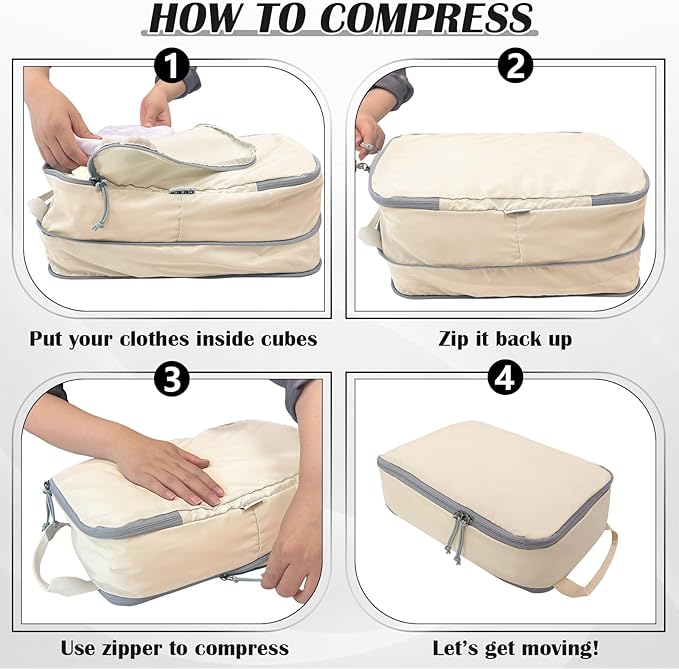 HOW TO COMPRESS

1

Put your clothes inside cubes

2

Zip it back up

3

Use zipper to compress

4

Let's get moving!