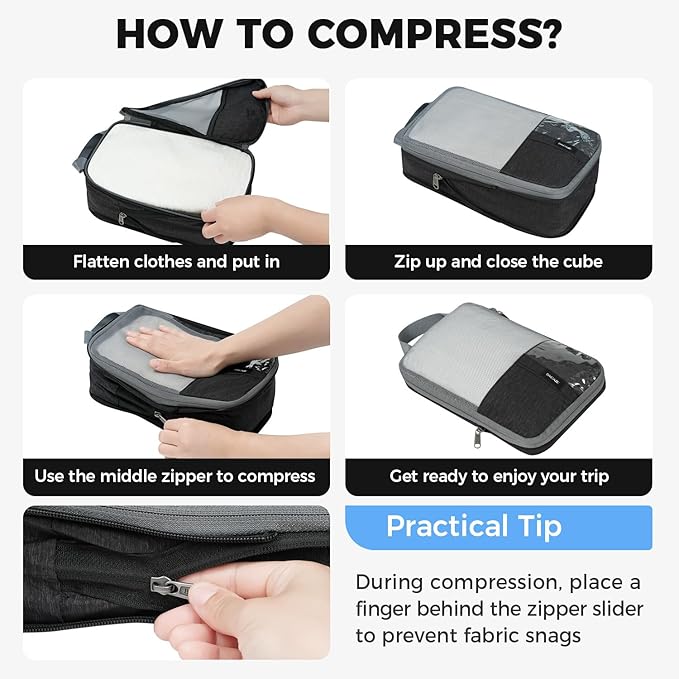 HOW TO COMPRESS?

Flatten clothes and put in

Zip up and close the cube

Use the middle zipper to compress

Get ready to enjoy your trip

Practical Tip

During compression, place a finger behind the zipper slider to prevent fabric snags