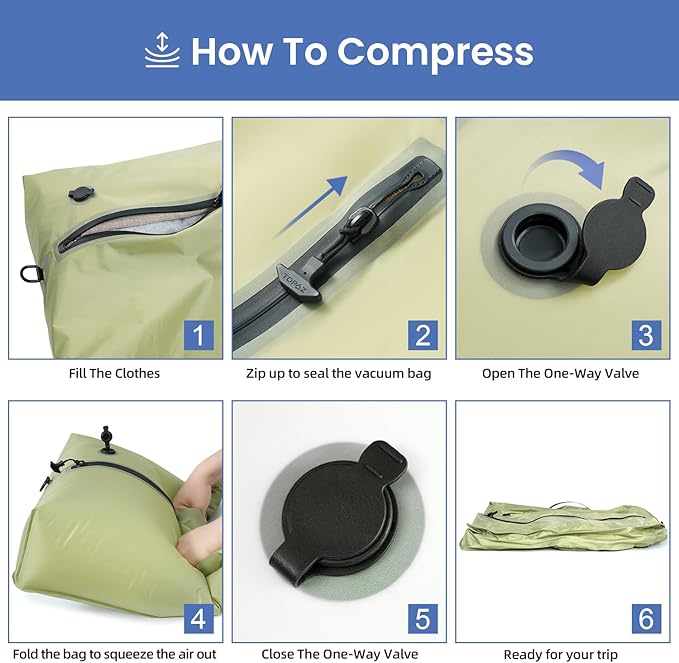 How To Compress

1

Fill The Clothes

TOPAZ

2

Zip up to seal the vacuum bag

3

Open The One-Way Valve

4

Fold the bag to squeeze the air out

5

Close The One-Way Valve

6

Ready for your trip