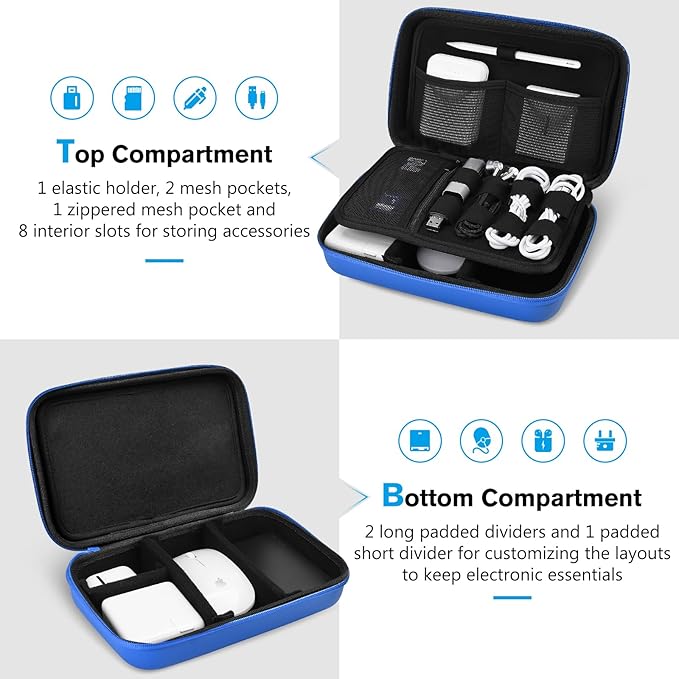 Top Compartment

1 elastic holder, 2 mesh pockets, 1 zippered mesh pocket and 8 interior slots for storing accessories

Bottom Compartment

2 long padded dividers and 1 padded short divider for customizing the layouts to keep electronic essentials