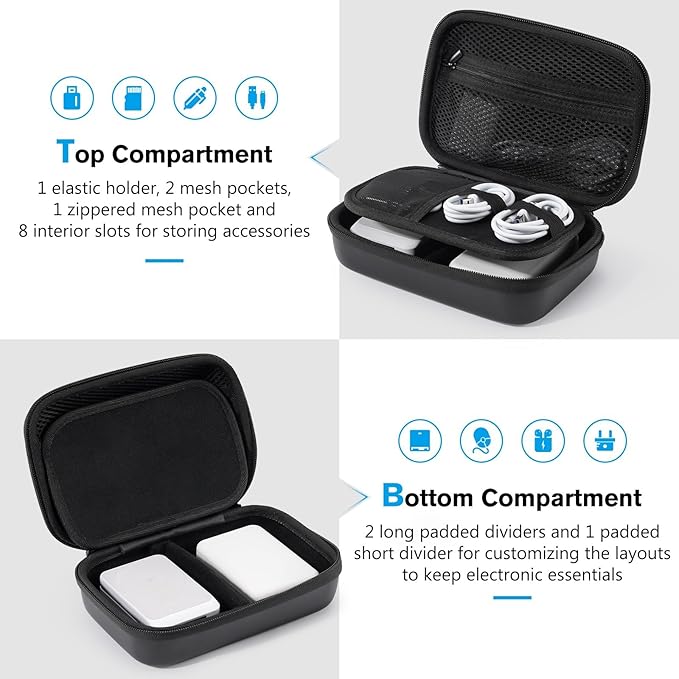 Top Compartment

1 elastic holder, 2 mesh pockets, 1 zippered mesh pocket and 8 interior slots for storing accessories

Bottom Compartment

2 long padded dividers and 1 padded short divider for customizing the layouts to keep electronic essentials