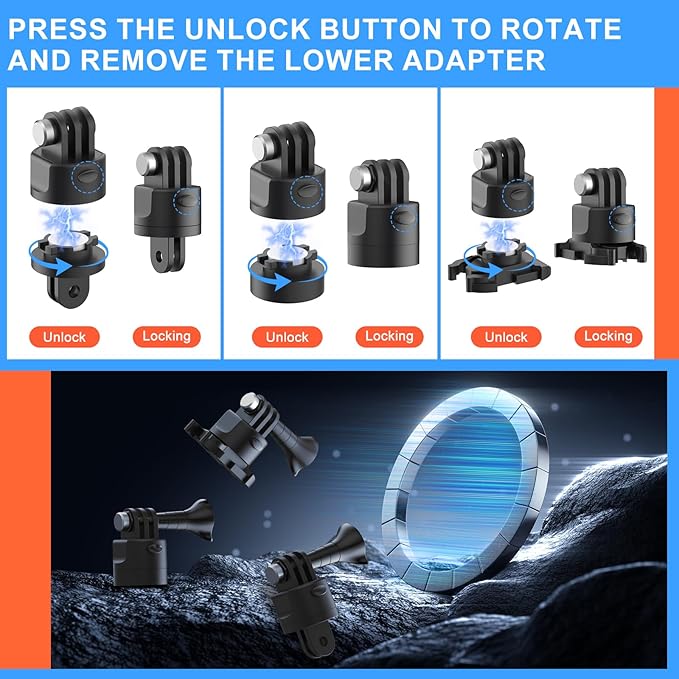 PRESS THE UNLOCK BUTTON TO ROTATE AND REMOVE THE LOWER ADAPTER

Unlock
Locking

Unlock
Locking

Unlock
Locking