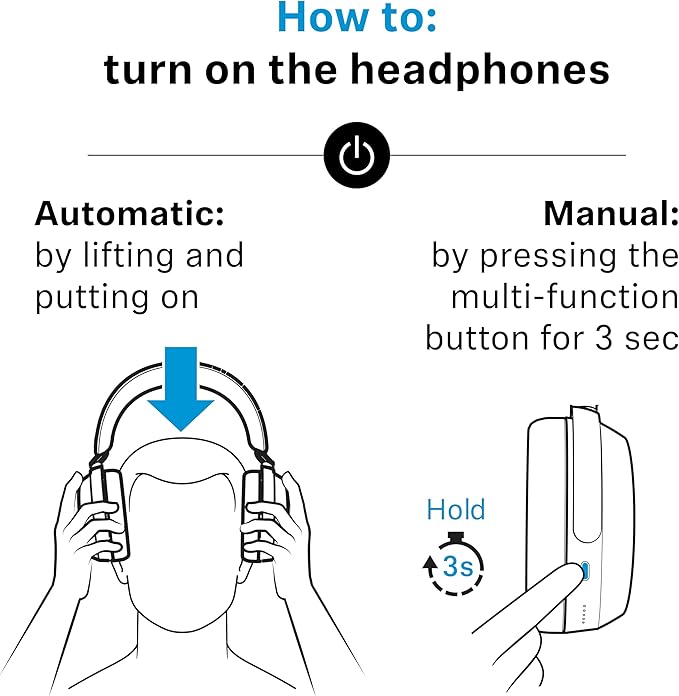 How to:
turn on the headphones

Automatic:
by lifting and putting on

Manual:
by pressing the multi-function button for 3 sec

Hold
3s