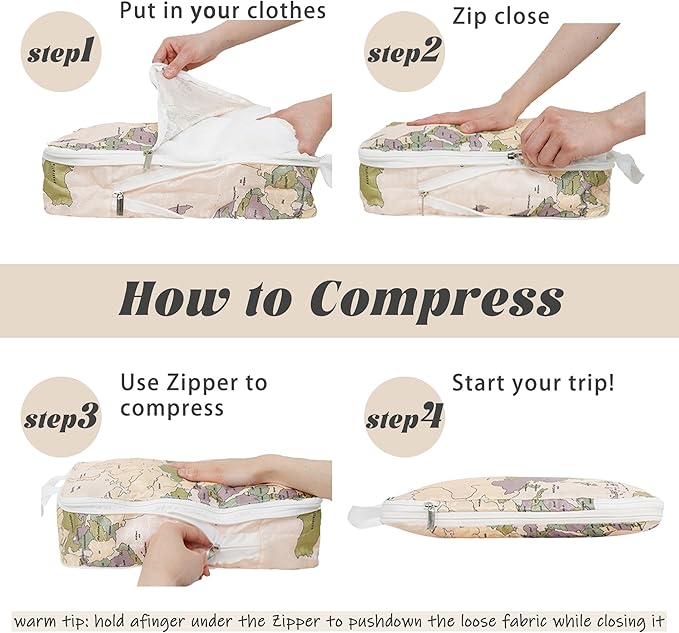 step1
Put in your clothes

step2
Zip close

How to Compress

step3
Use Zipper to compress

step4
Start your trip!

warm tip: hold afinger under the Zipper to pushdown the loose fabric while closing it