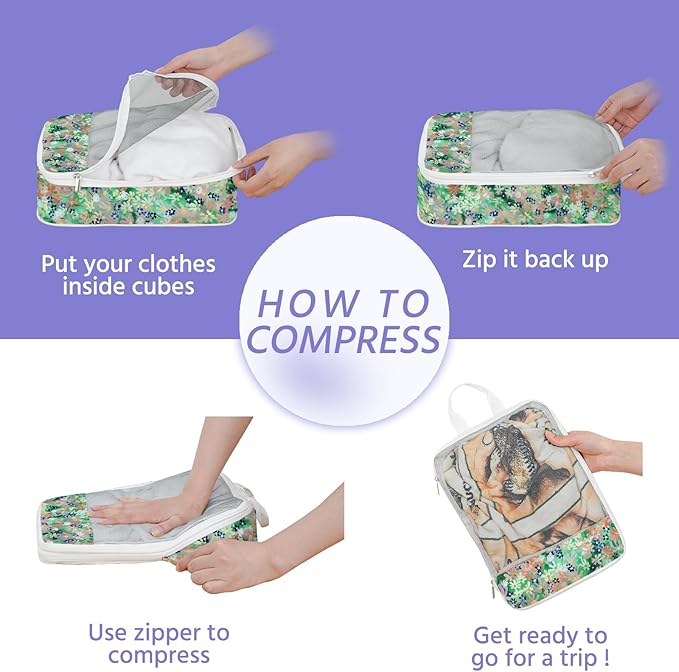 Put your clothes inside cubes

Zip it back up

HOW TO COMPRESS

Use zipper to compress

Get ready to go for a trip !