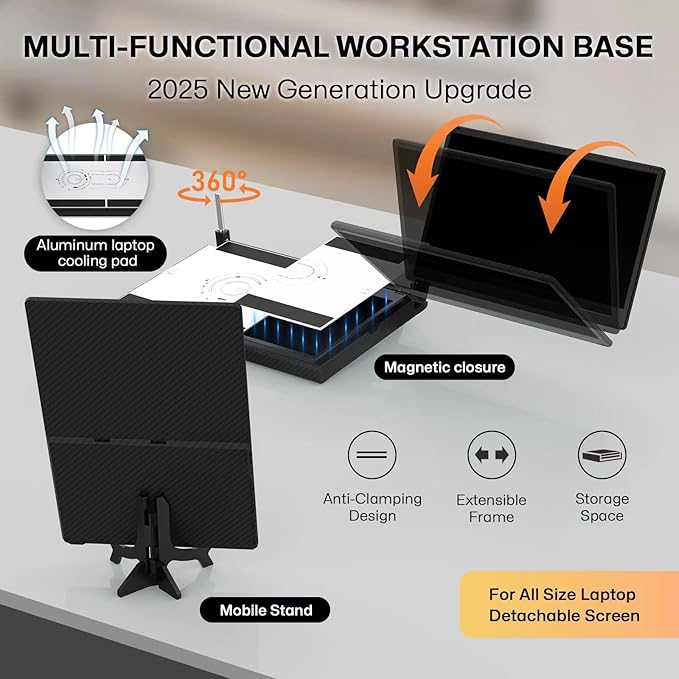 MULTI-FUNCTIONAL WORKSTATION BASE

2025 New Generation Upgrade

360°

Aluminum laptop cooling pad

Magnetic closure

Anti-Clamping Design

Extensible Frame

Storage Space

Mobile Stand

For All Size Laptop Detachable Screen