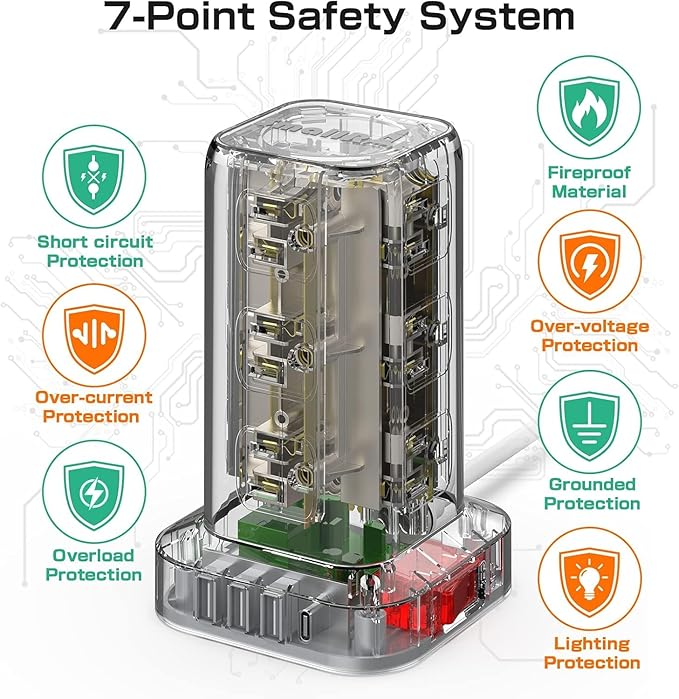 7-Point Safety System

Short circuit Protection

Over-current Protection

Overload Protection

Fireproof Material

Over-voltage Protection

Grounded Protection

Lighting Protection