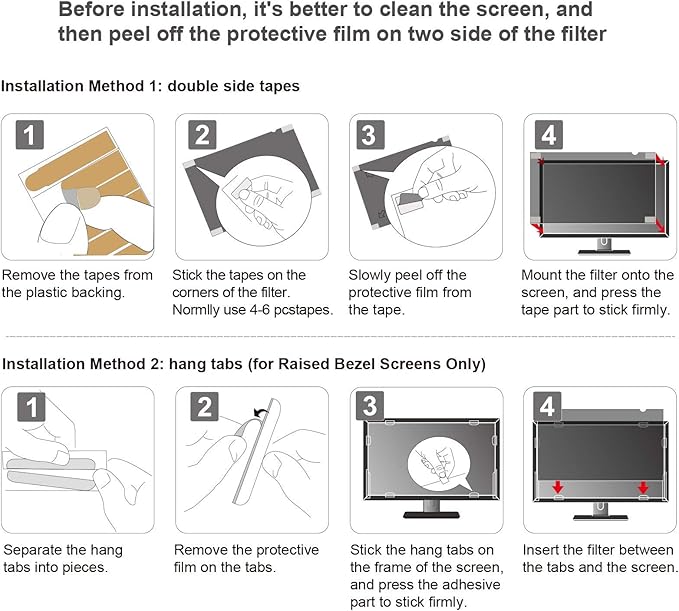 Before installation, it's better to clean the screen, and then peel off the protective film on two side of the filter

Installation Method 1: double side tapes

1

Remove the tapes from the plastic backing.

2

Stick the tapes on the corners of the filter. Normlly use 4-6 pcstapes.

3

Slowly peel off the protective film from the tape.

4

Mount the filter onto the screen, and press the tape part to stick firmly.

Installation Method 2: hang tabs (for Raised Bezel Screens Only)

1

Separate the hang tabs into pieces.

2

Remove the protective film on the tabs.

3

Stick the hang tabs on the frame of the screen, and press the adhesive part to stick firmly.

4

Insert the filter between the tabs and the screen.