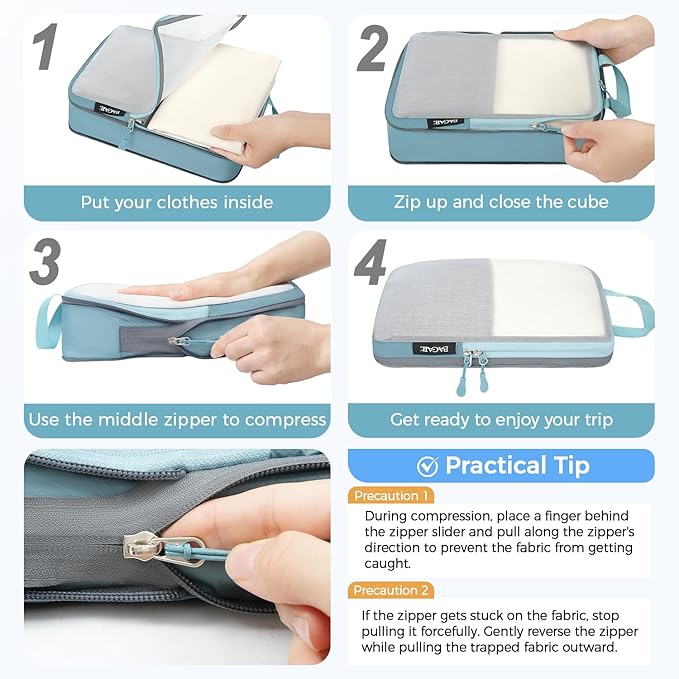 1

BAGAIL

Put your clothes inside

2

BAGAIL

Zip up and close the cube

3

Use the middle zipper to compress

4

BAGAIL

Get ready to enjoy your trip

Practical Tip

Precaution 1

During compression, place a finger behind the zipper slider and pull along the zipper's direction to prevent the fabric from getting caught.

Precaution 2

If the zipper gets stuck on the fabric, stop pulling it forcefully. Gently reverse the zipper while pulling the trapped fabric outward.