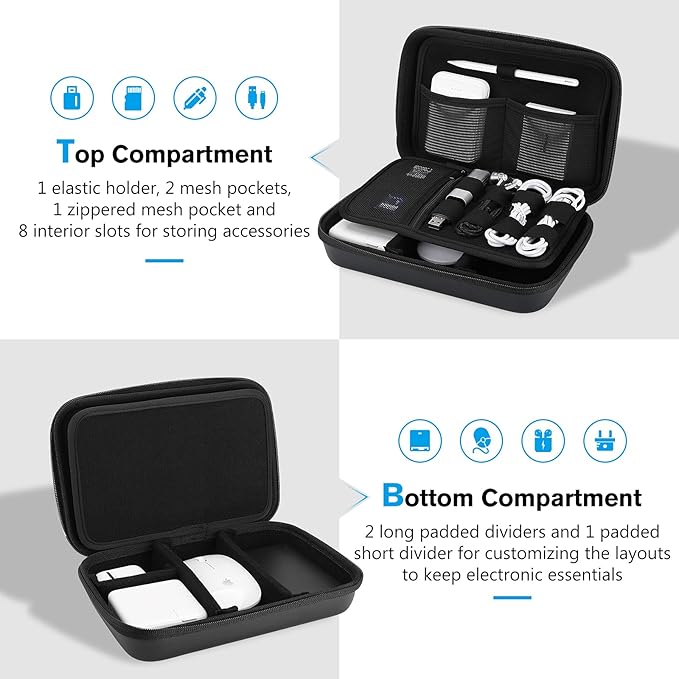 Top Compartment

1 elastic holder, 2 mesh pockets, 1 zippered mesh pocket and 8 interior slots for storing accessories

Bottom Compartment

2 long padded dividers and 1 padded short divider for customizing the layouts to keep electronic essentials