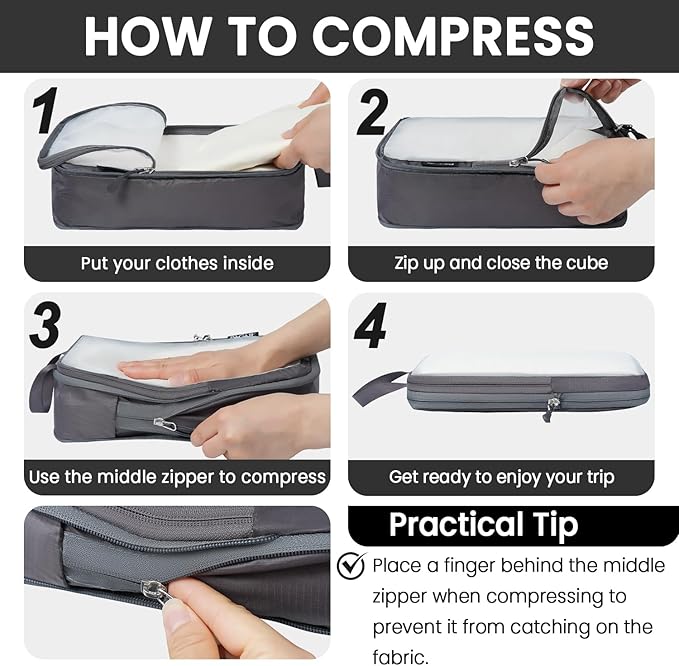 HOW TO COMPRESS

1

Put your clothes inside

2

Zip up and close the cube

3

Use the middle zipper to compress

4

Get ready to enjoy your trip

Practical Tip

Place a finger behind the middle zipper when compressing to prevent it from catching on the fabric.