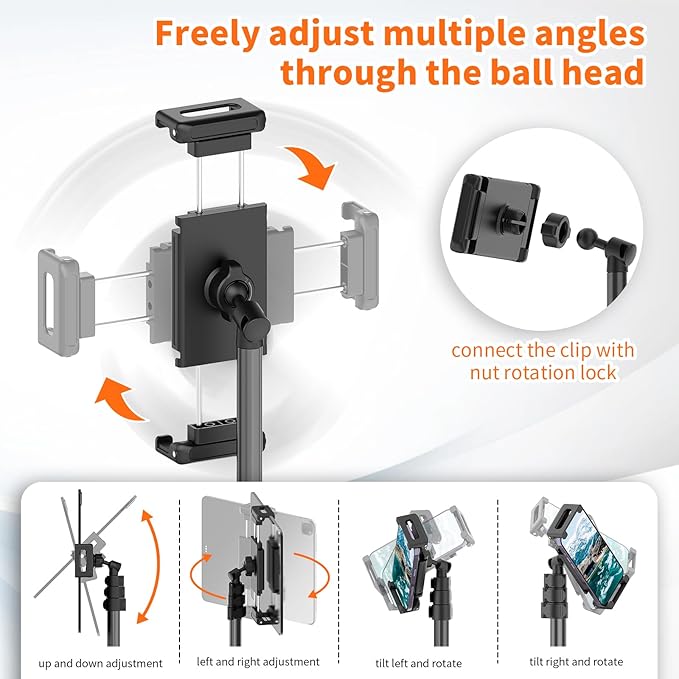 Freely adjust multiple angles through the ball head

connect the clip with nut rotation lock

up and down adjustment

left and right adjustment

tilt left and rotate

tilt right and rotate