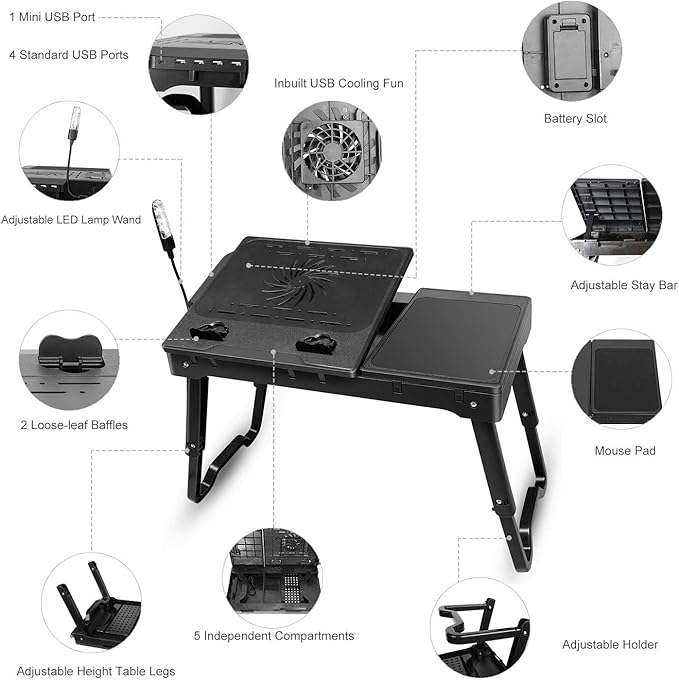 1 Mini USB Port

4 Standard USB Ports

Inbuilt USB Cooling Fun

Battery Slot

Adjustable LED Lamp Wand

Adjustable Stay Bar

2 Loose-leaf Baffles

Mouse Pad

5 Independent Compartments

Adjustable Holder

Adjustable Height Table Legs