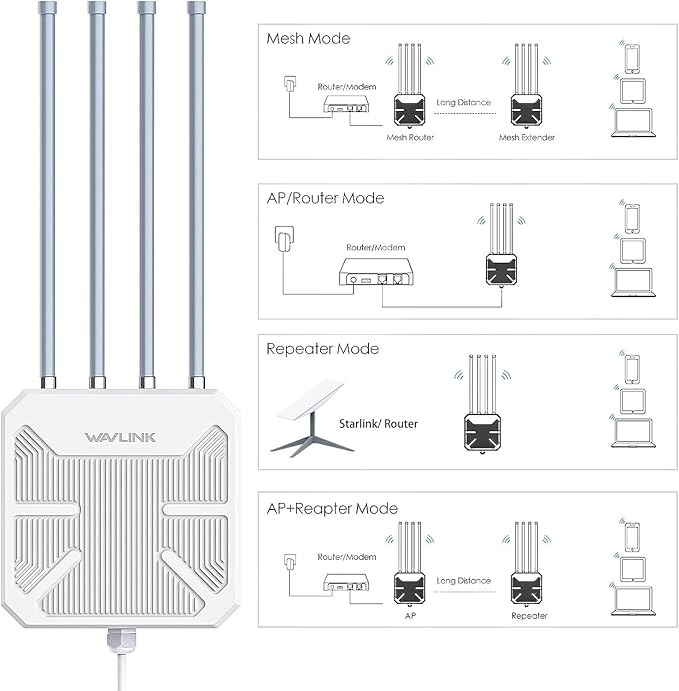 WAVLINK

Mesh Mode
Router/Modem
Long Distance
Mesh Router
Mesh Extender

AP/Router Mode
Router/Modem

Repeater Mode
Starlink/ Router

AP+Reapter Mode
Router/Modem
Long Distance
AP
Repeater