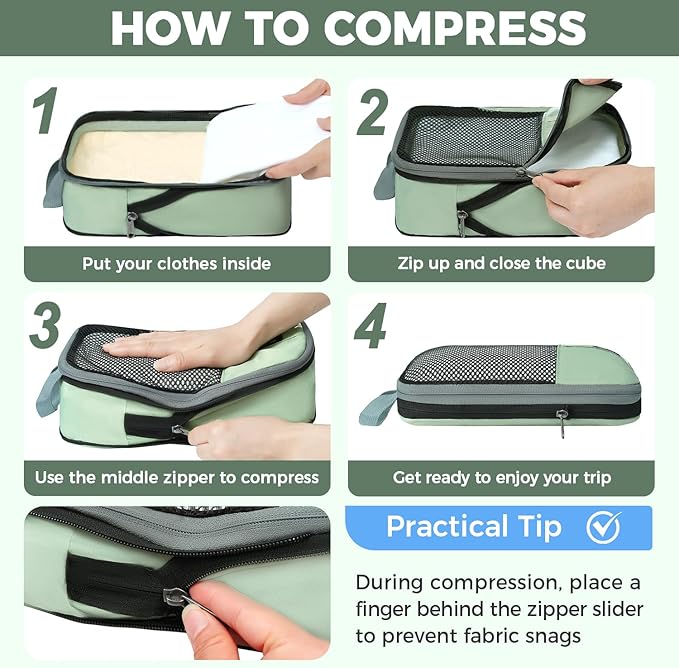 HOW TO COMPRESS

1

Put your clothes inside

2

Zip up and close the cube

3

Use the middle zipper to compress

4

Get ready to enjoy your trip

Practical Tip

During compression, place a finger behind the zipper slider to prevent fabric snags