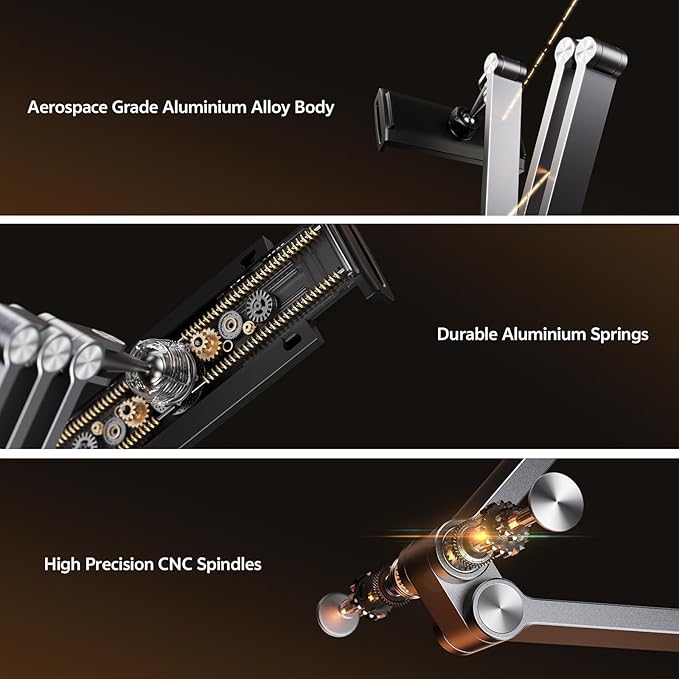 Aerospace Grade Aluminium Alloy Body

Durable Aluminium Springs

High Precision CNC Spindles