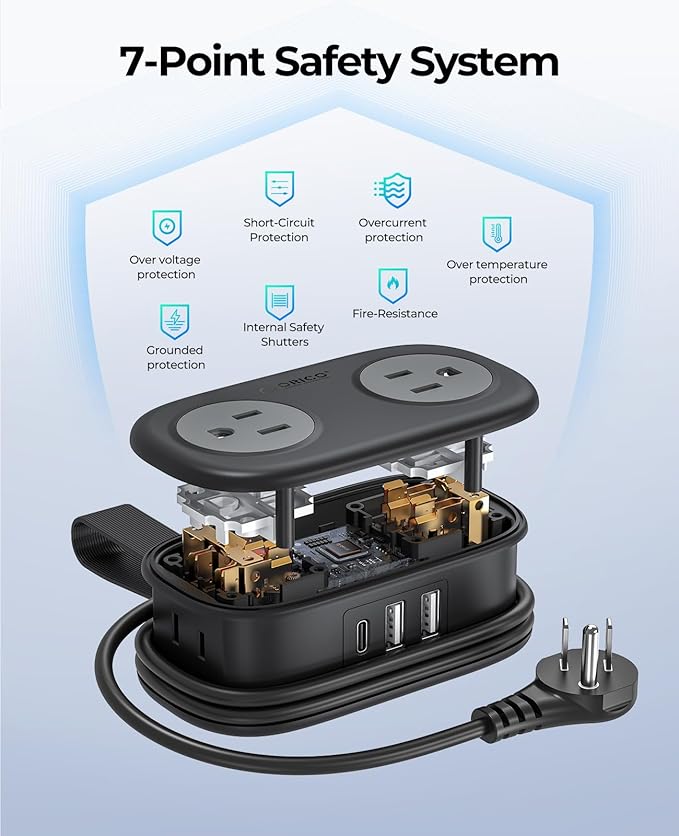 7-Point Safety System

Over voltage protection

Short-Circuit Protection

Overcurrent protection

Over temperature protection

Grounded protection

Internal Safety Shutters

Fire-Resistance

ORICO