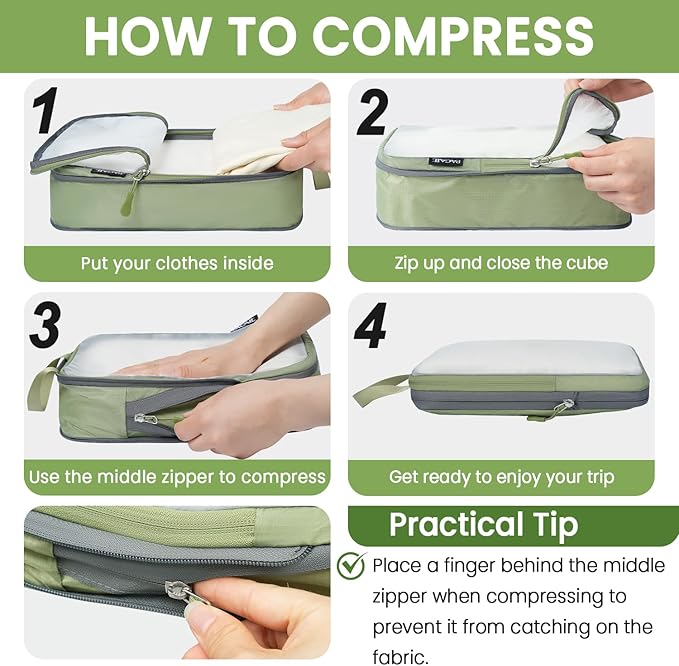 HOW TO COMPRESS

1

Put your clothes inside

2

Zip up and close the cube

3

Use the middle zipper to compress

4

Get ready to enjoy your trip

Practical Tip

Place a finger behind the middle zipper when compressing to prevent it from catching on the fabric.