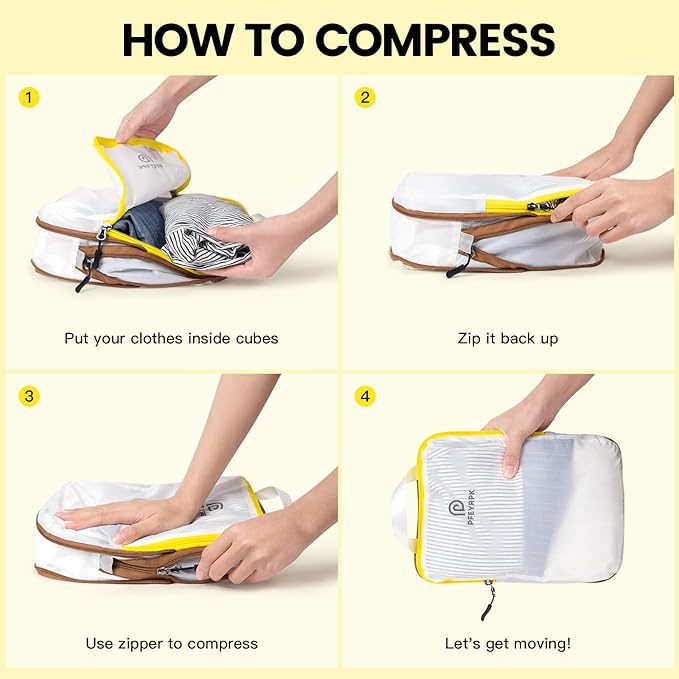 HOW TO COMPRESS

1

PFEYRPK

Put your clothes inside cubes

2

Zip it back up

3

Use zipper to compress

4

PFEYRPK

Let's get moving!